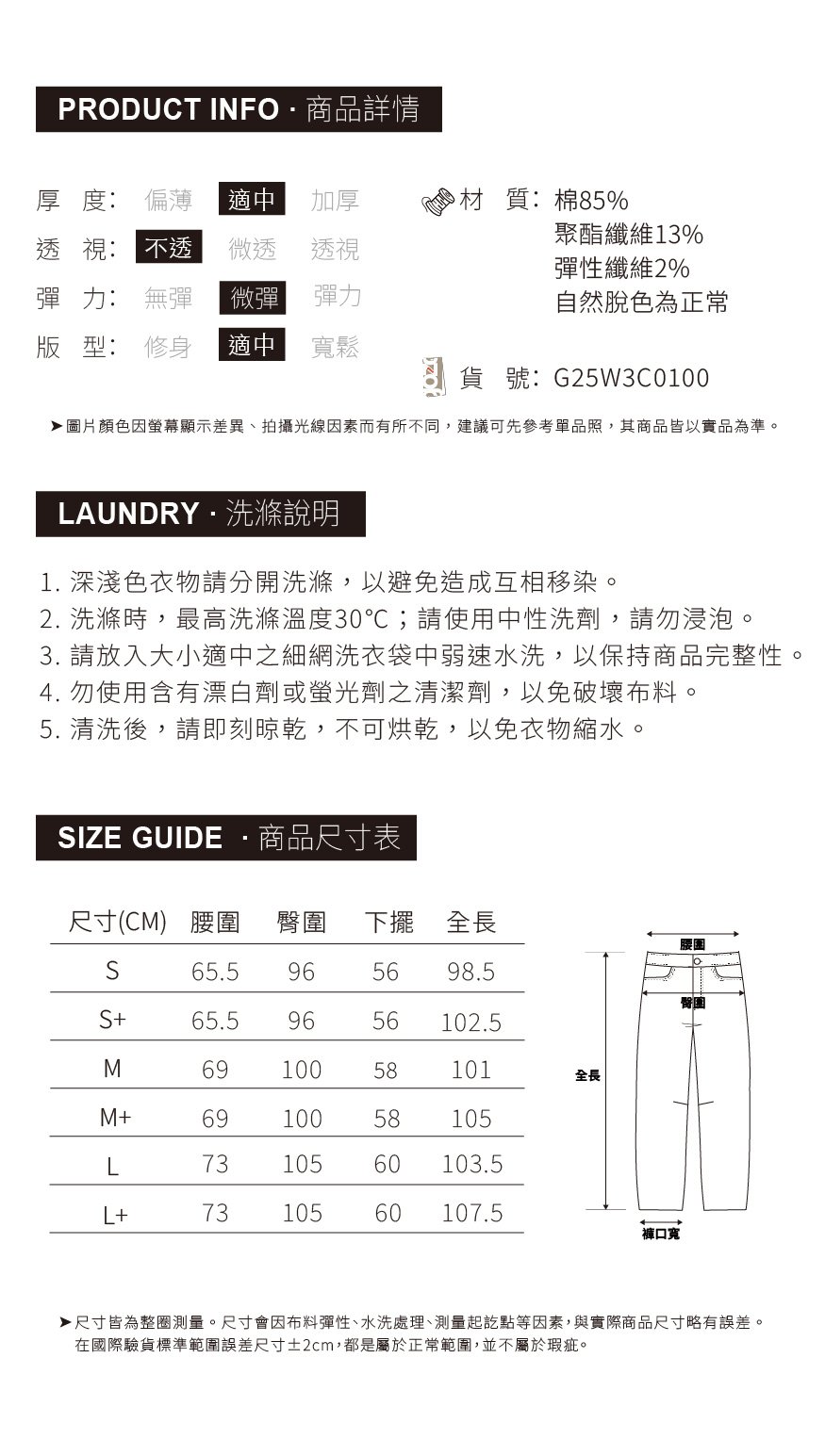 PRODUCT INFO · 商品詳情

厚 度: 偏薄 適中 加厚
透 視: 不透 微透 透視
彈 力: 無彈 微彈 彈力
版 型: 修身 適中 寬鬆

材 質: 棉85%
聚酯纖維13%
彈性纖維2%
自然脫色為正常

貨 號: G25W3C0100

➤圖片顏色因螢幕顯示差異、拍攝光線因素而有所不同，建議可先參考單品照，其商品皆以實品為準。

LAUNDRY · 洗滌說明

1. 深淺色衣物請分開洗滌，以避免造成互相移染。
2. 洗滌時，最高洗滌溫度30°C；請使用中性洗劑，請勿浸泡。
3. 請放入大小適中之細網洗衣袋中弱速水洗，以保持商品完整性。
4. 勿使用含有漂白劑或螢光劑之清潔劑，以免破壞布料。
5. 清洗後，請即刻晾乾，不可烘乾，以免衣物縮水。

SIZE GUIDE · 商品尺寸表

| 尺寸(CM) | 腰圍 | 臀圍 | 下擺 | 全長 |
|---|---|---|---|---|
| S | 65.5 | 96 | 56 | 98.5 |
| S+ | 65.5 | 96 | 56 | 102.5 |
| M | 69 | 100 | 58 | 101 |
| M+ | 69 | 100 | 58 | 105 |
| L | 73 | 105 | 60 | 103.5 |
| L+ | 73 | 105 | 60 | 107.5 |

腰圍
臀圍
全長
褲口寬

➤尺寸皆為整圈測量。尺寸會因布料彈性、水洗處理、測量起訖點等因素，與實際商品尺寸略有誤差。
在國際驗貨標準範圍誤差尺寸±2cm，都是屬於正常範圍，並不屬於瑕疵。